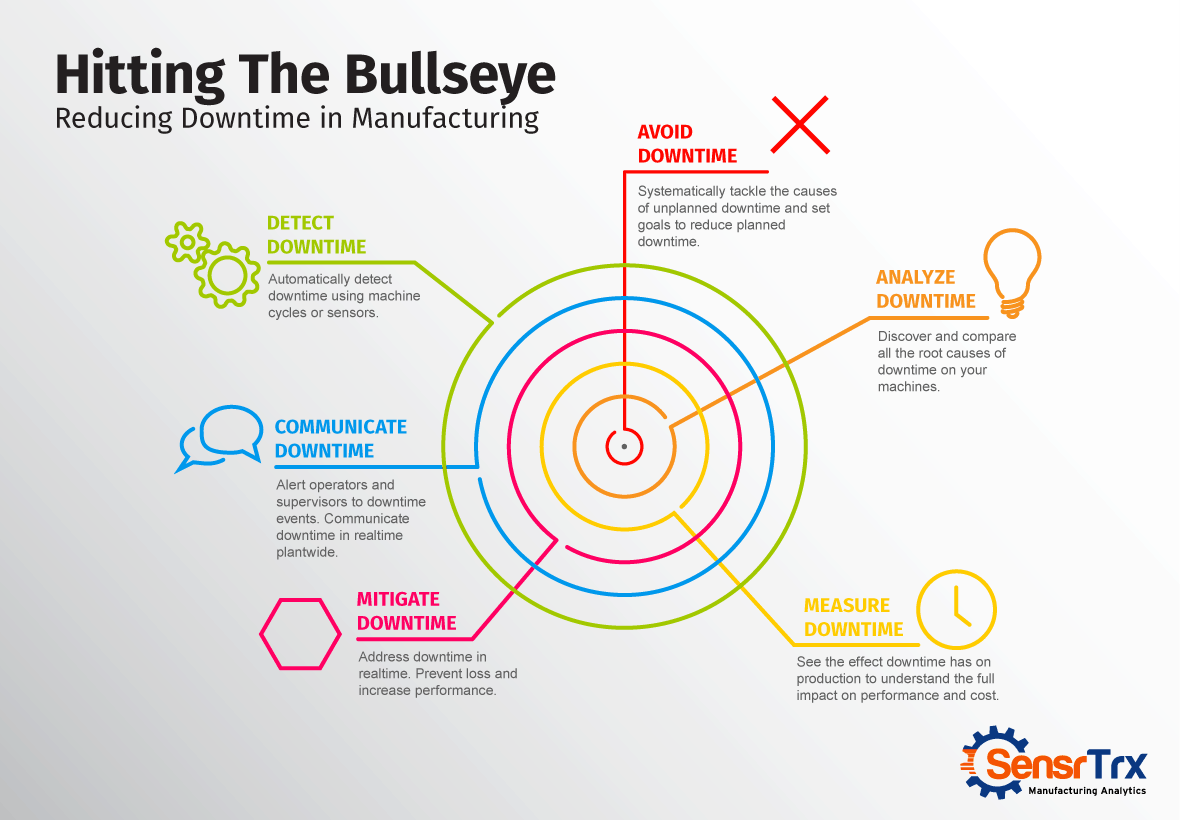 Hitting The Bullseye
Reducing Downtime in Manufacturing

AVOID DOWNTIME

Systematically tackle the causes of unplanned downtime and set goals to reduce planned downtime.

DETECT DOWNTIME

Automatically detect downtime using machine cycles or sensors.

ANALYZE DOWNTIME

Discover and compare all the root causes of downtime on your machines.

COMMUNICATE DOWNTIME

Alert operators and supervisors to downtime events. Communicate downtime in realtime plantwide.

MITIGATE DOWNTIME

Address downtime in realtime. Prevent loss and increase performance.

MEASURE DOWNTIME

See the effect downtime has on production to understand the full impact on performance and cost.

SensrTrx
Manufacturing Analytics